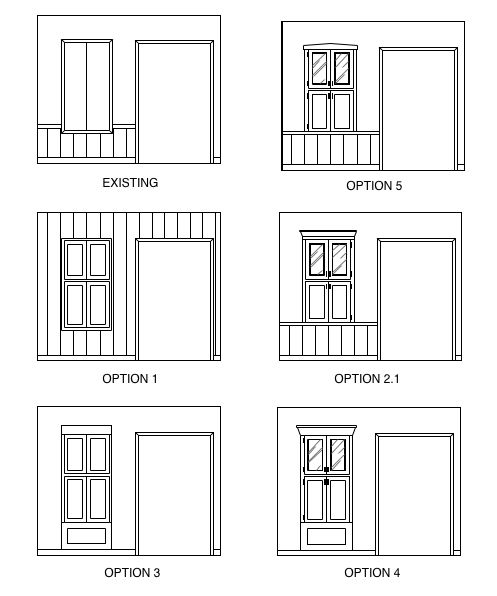 EXISTING

OPTION 5

OPTION 1

OPTION 2.1

OPTION 3

OPTION 4